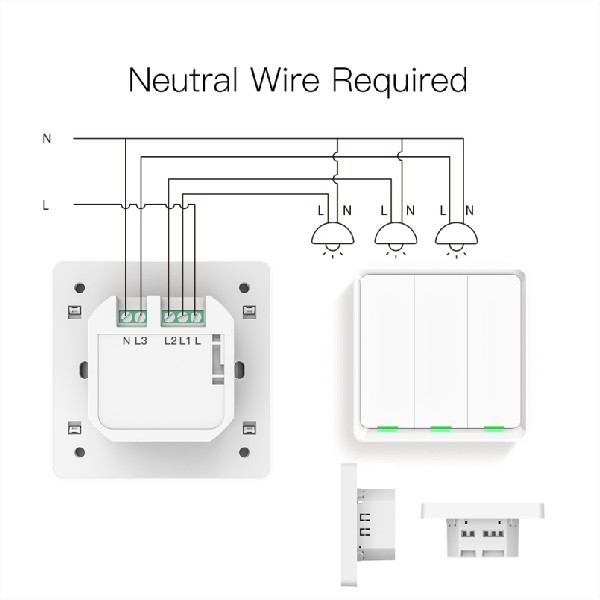 Neutral Wire Required

N

L

L N L N L N

N L3 L2 L1 L