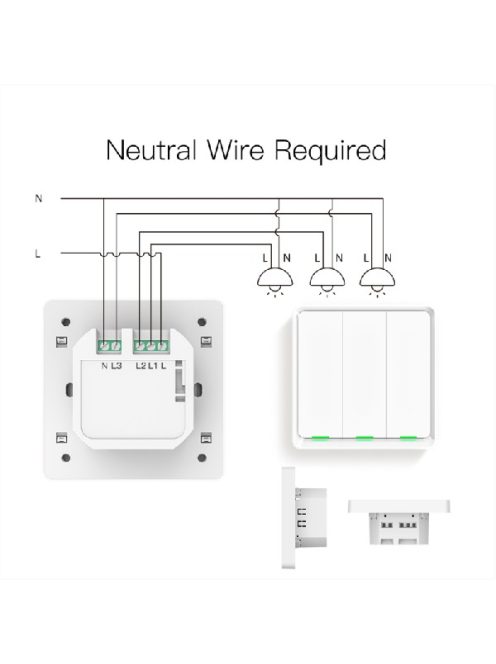 Neutral Wire Required

N

L

L N

L N

L N

N L3

L2 L1 L