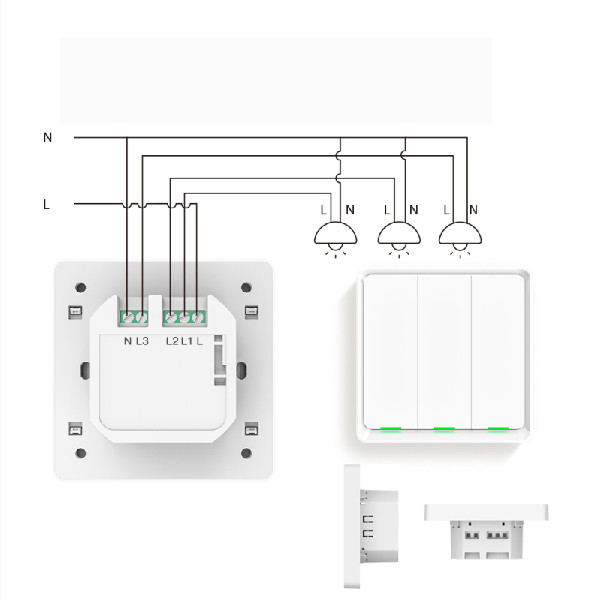 N

L

L N

L N

L N

N L3

L2 L1 L