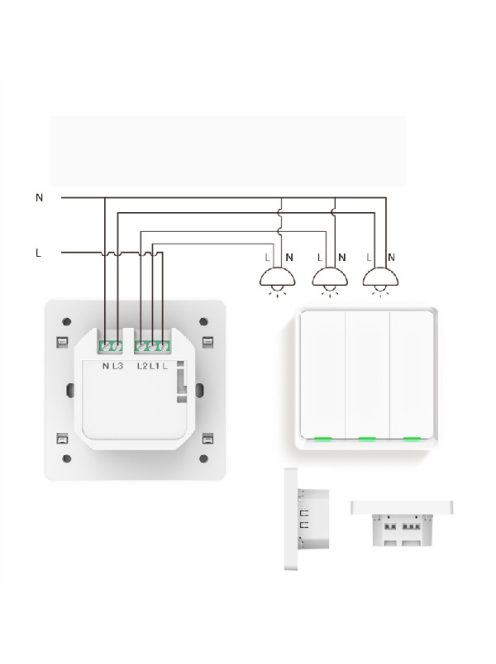 N

L

L N
L N
L N

N L3
L2 L1 L