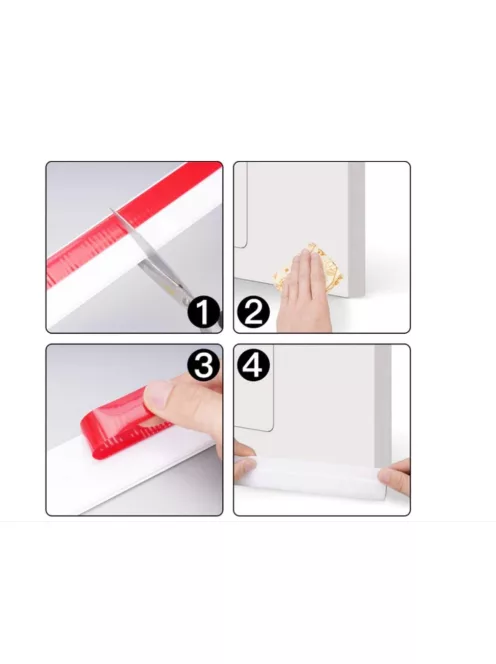 1
2
3
4